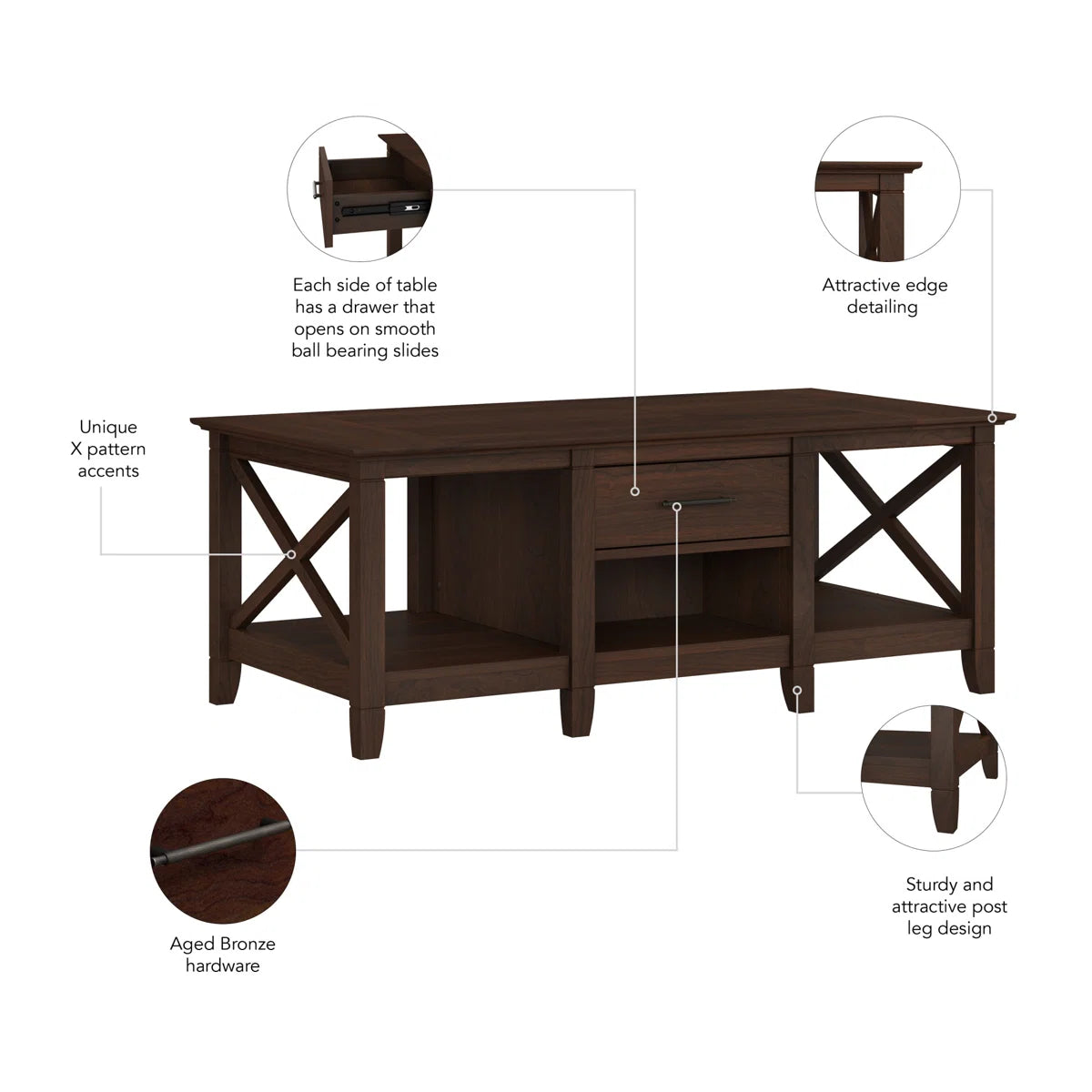 Each side of table has a drawer that opens on smooth ball bearing slides

Attractive edge detailing

Unique X pattern accents

Aged Bronze hardware

Sturdy and attractive post leg design